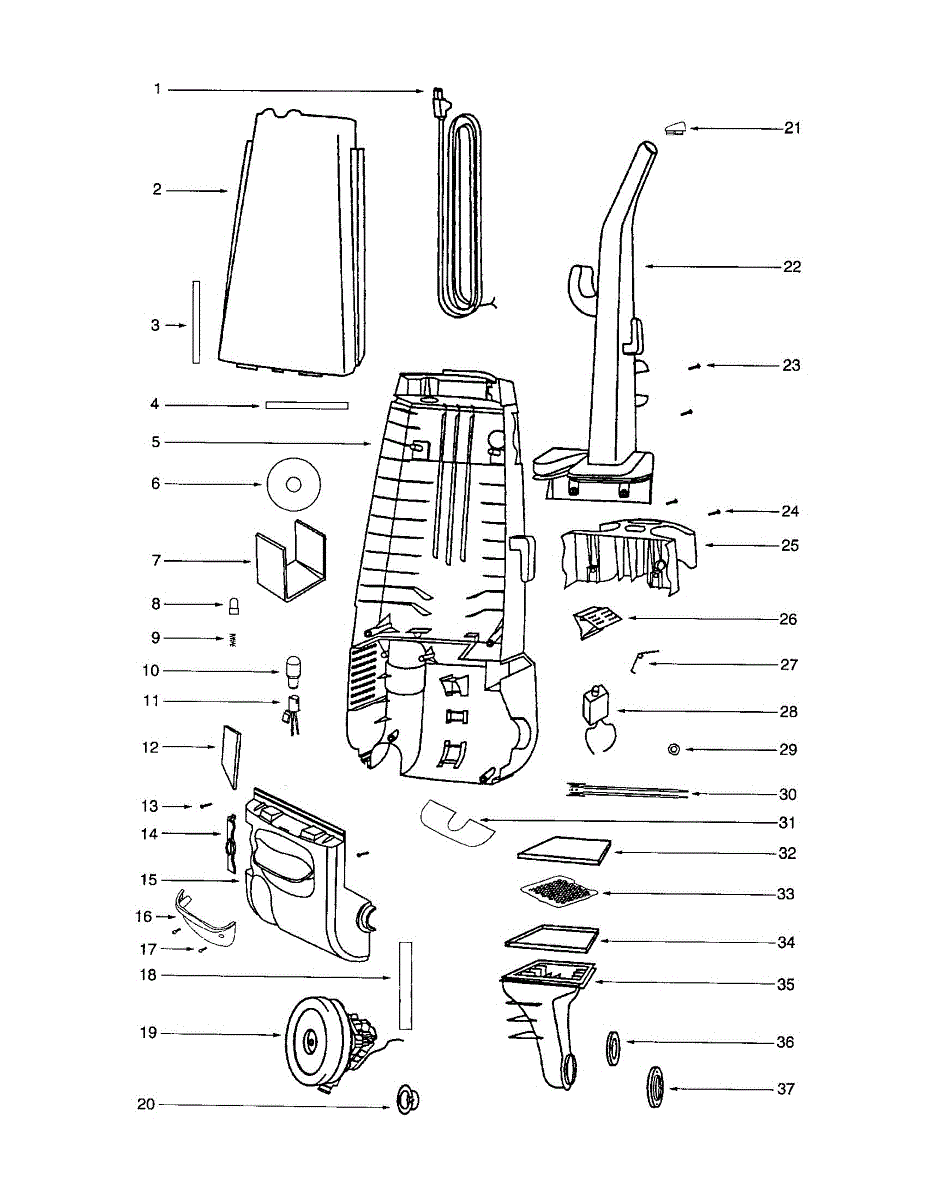 1
2
3
4
5
6
7
8
9
10
11
12
13
14
15
16
17
18
19
20
21
22
23
24
25
26
27
28
29
30
31
32
33
34
35
36
37