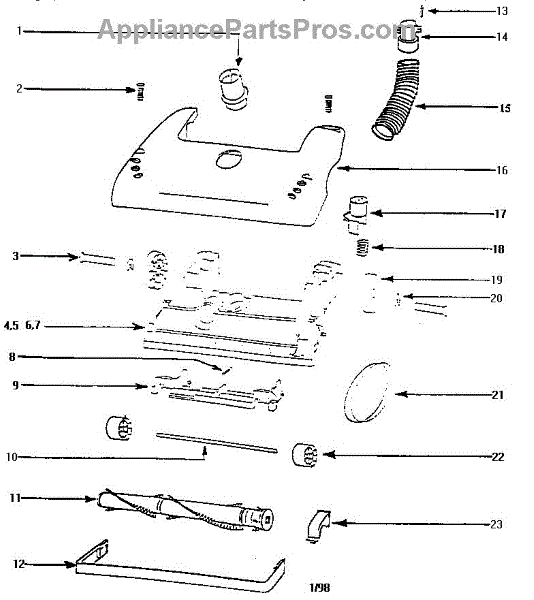 AppliancePartsPros.com
1
2
3
4,5 6,7
8
9
10
11
12
13
14
15
16
17
18
19
20
21
22
23
1/98