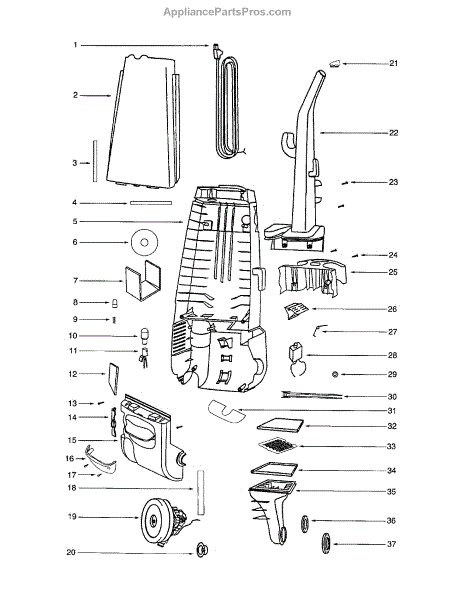 AppliancePartsPros.com

1
2
3
4
5
6
7
8
9
10
11
12
13
14
15
16
17
18
19
20
21
22
23
24
25
26
27
28
29
30
31
32
33
34
35
36
37