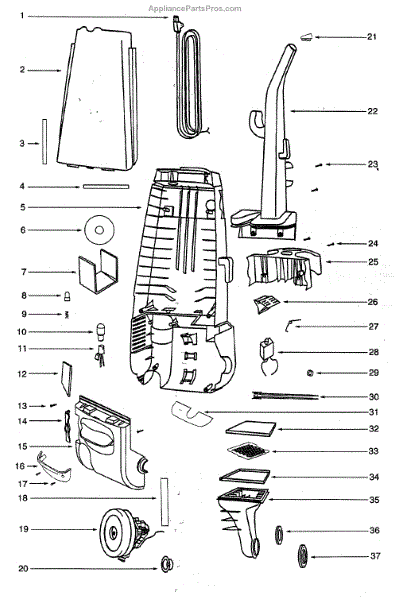 AppliancePartsPros.com

1
2
3
4
5
6
7
8
9
10
11
12
13
14
15
16
17
18
19
20
21
22
23
24
25
26
27
28
29
30
31
32
33
34
35
36
37