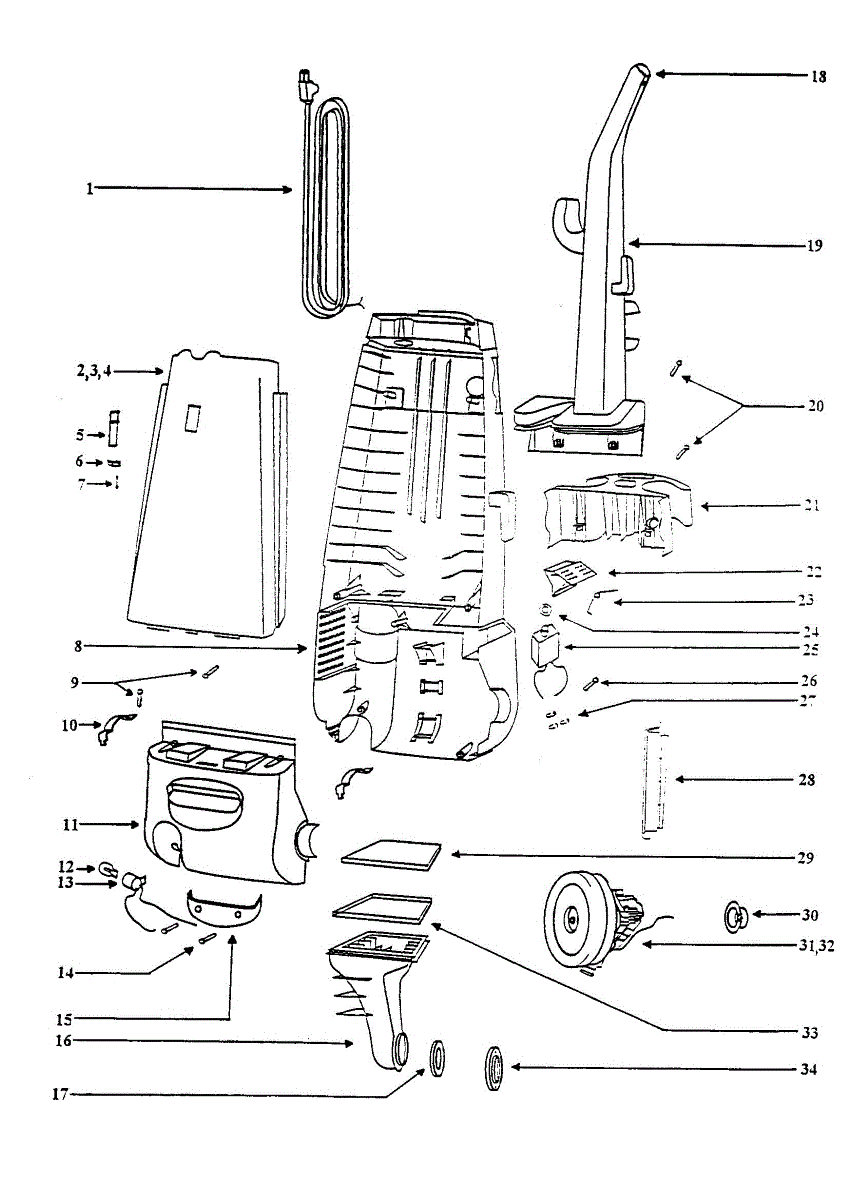 1
2,3,4
5
6
7
8
9
10
11
12
13
14
15
16
17
18
19
20
21
22
23
24
25
26
27
28
29
30
31,32
33
34