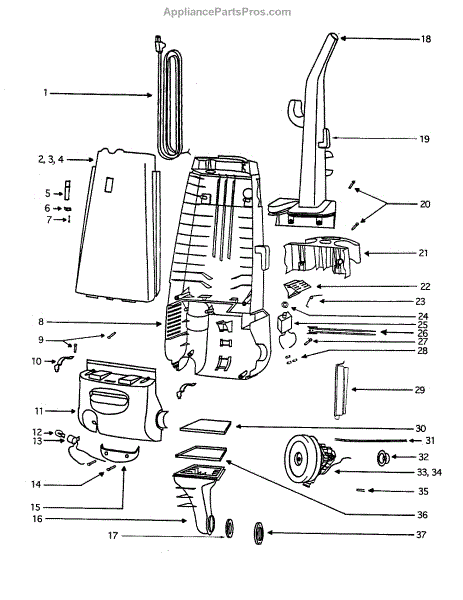 AppliancePartsPros.com

1
2, 3, 4
5
6
7
8
9
10
11
12
13
14
15
16
17
18
19
20
21
22
23
24
25
26
27
28
29
30
31
32
33, 34
35
36
37