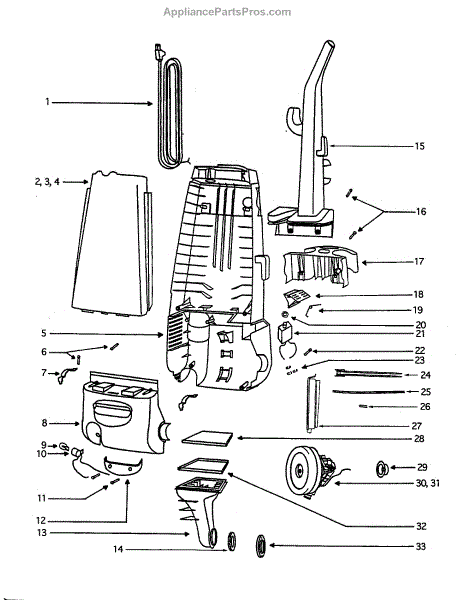 AppliancePartsPros.com

1
2, 3, 4
5
6
7
8
9
10
11
12
13
14
15
16
17
18
19
20
21
22
23
24
25
26
27
28
29
30, 31
32
33