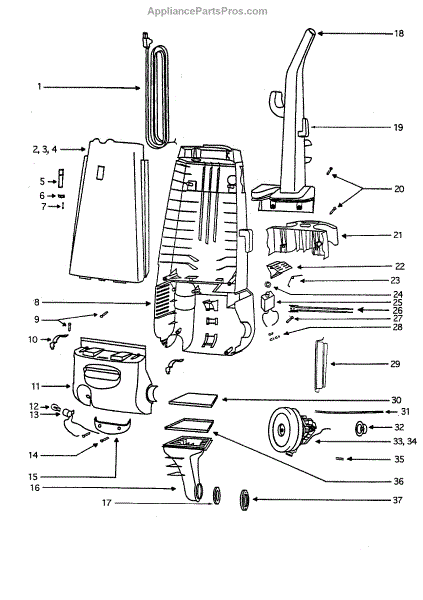 AppliancePartsPros.com

1
2, 3, 4
5
6
7
8
9
10
11
12
13
14
15
16
17
18
19
20
21
22
23
24
25
26
27
28
29
30
31
32
33, 34
35
36
37