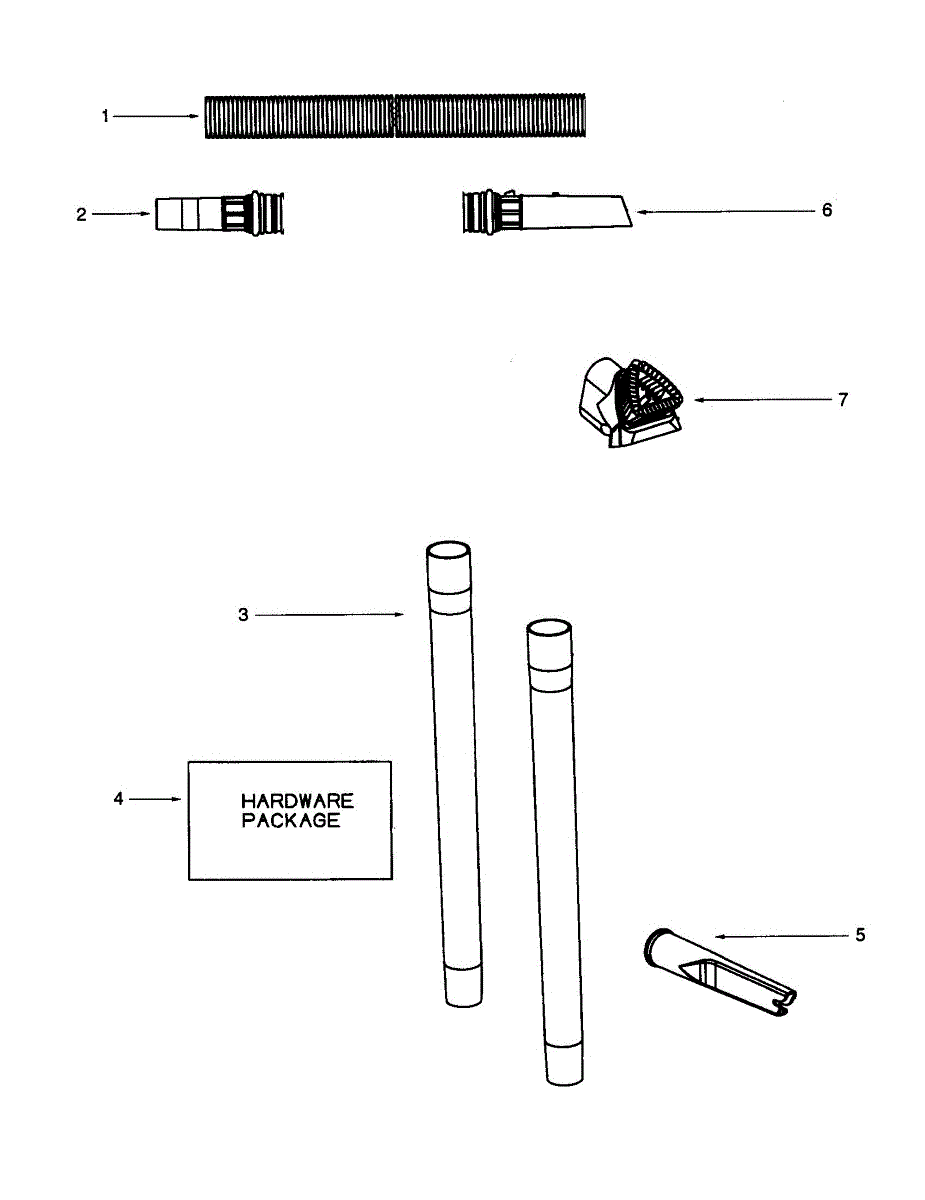 1

2

6

7

3

4

HARDWARE PACKAGE

5