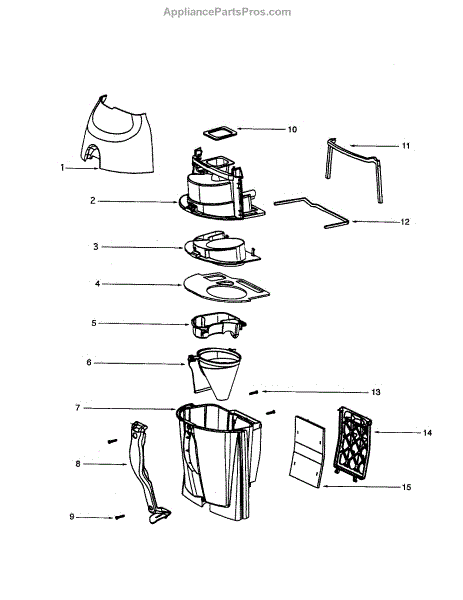 AppliancePartsPros.com

10
11
1
2
12
3
4
5
6
13
7
14
8
15
9