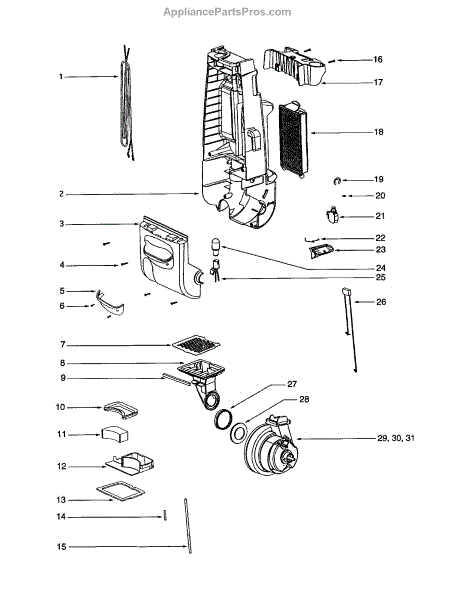 AppliancePartsPros.com

1
2
3
4
5
6
7
8
9
10
11
12
13
14
15
16
17
18
19
20
21
22
23
24
25
26
27
28
29, 30, 31