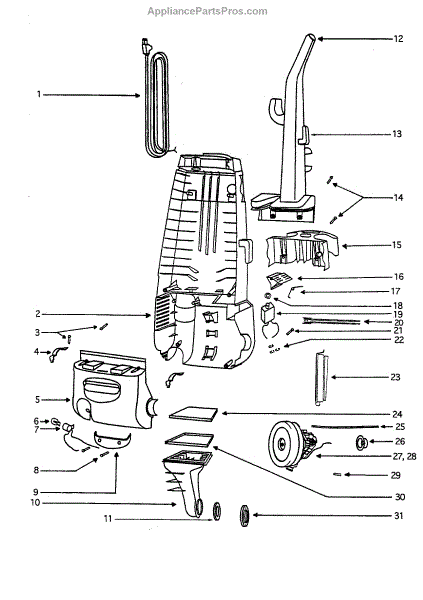 AppliancePartsPros.com

1
2
3
4
5
6
7
8
9
10
11
12
13
14
15
16
17
18
19
20
21
22
23
24
25
26
27, 28
29
30
31