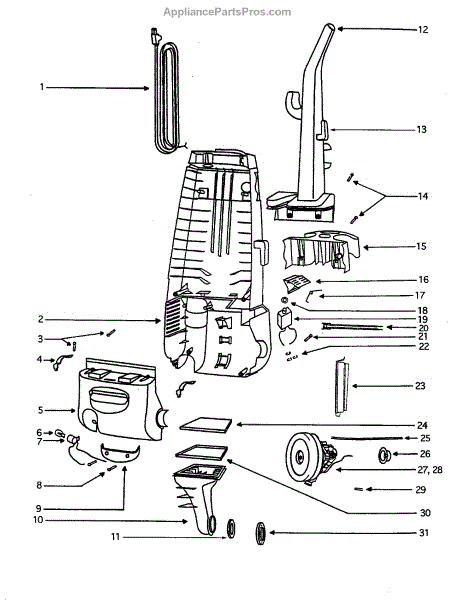 AppliancePartsPros.com

1
2
3
4
5
6
7
8
9
10
11
12
13
14
15
16
17
18
19
20
21
22
23
24
25
26
27, 28
29
30
31