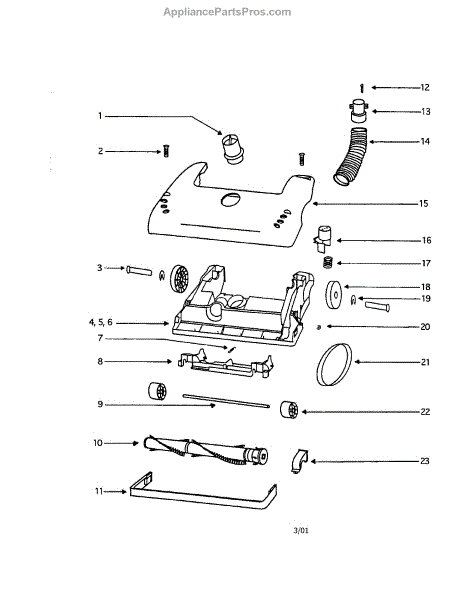 AppliancePartsPros.com

1
2
3
4, 5, 6
7
8
9
10
11
12
13
14
15
16
17
18
19
20
21
22
23

3/01