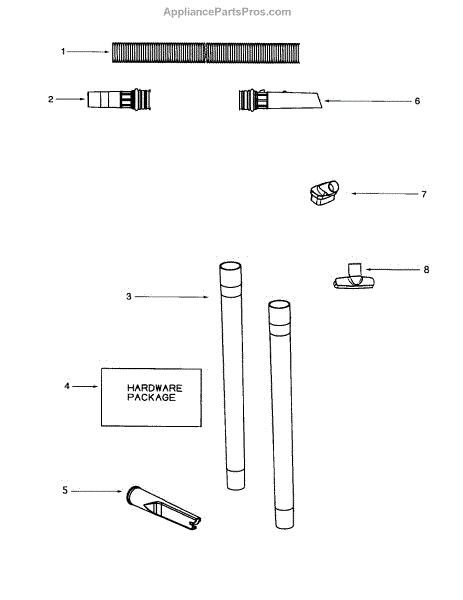 AppliancePartsPros.com

1

2

6

7

8

3

4

HARDWARE PACKAGE

5