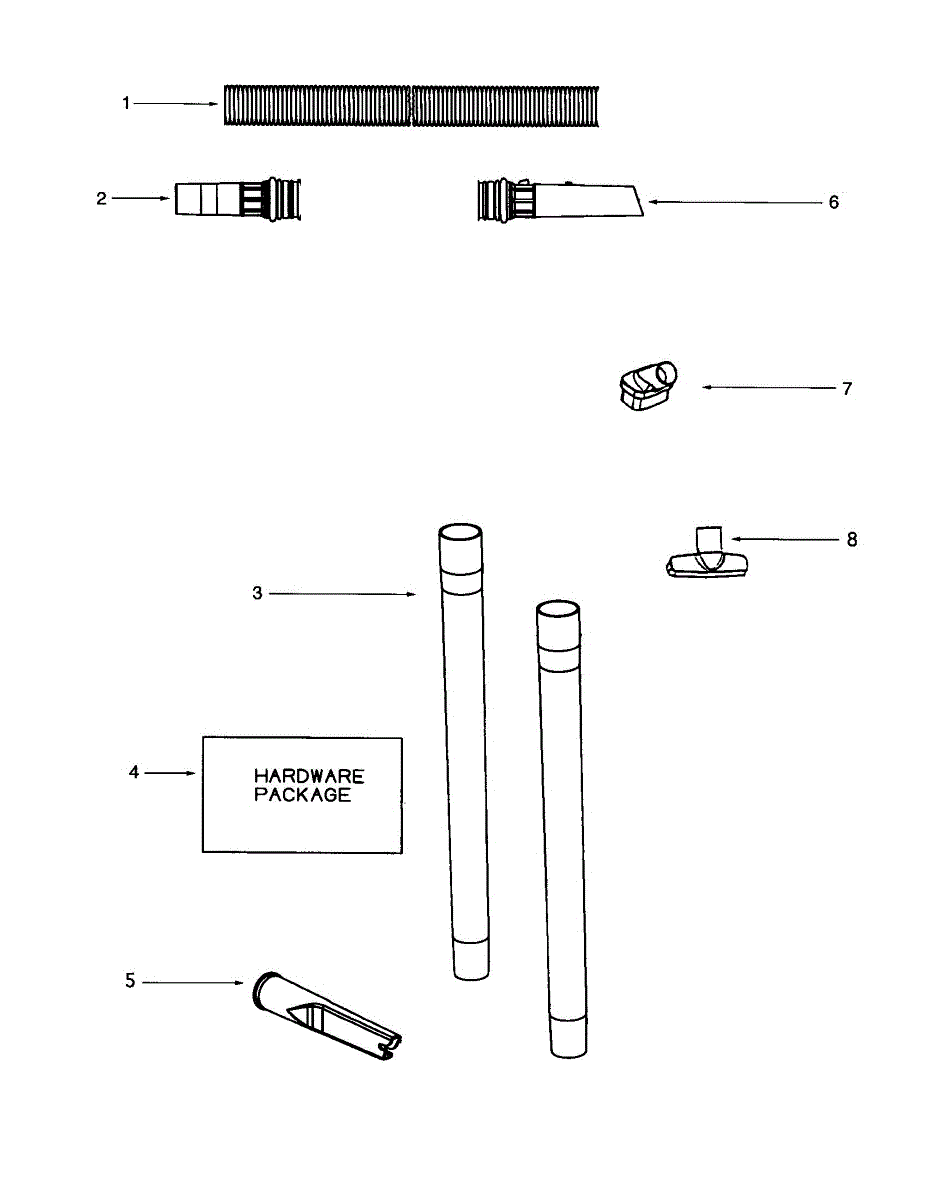 1

2

6

7

8

3

4

HARDWARE PACKAGE

5