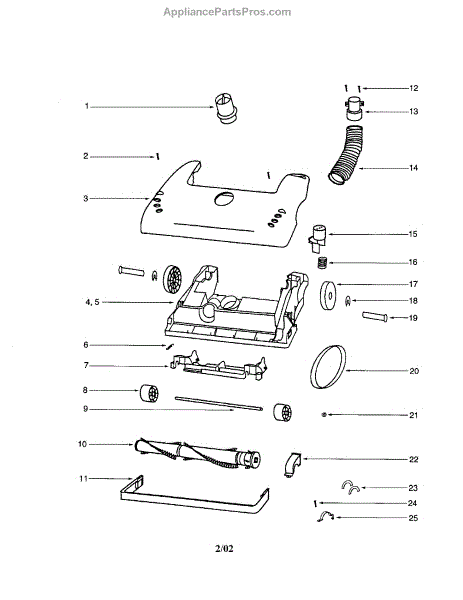 AppliancePartsPros.com

1
2
3
4, 5
6
7
8
9
10
11
12
13
14
15
16
17
18
19
20
21
22
23
24
25

2/02