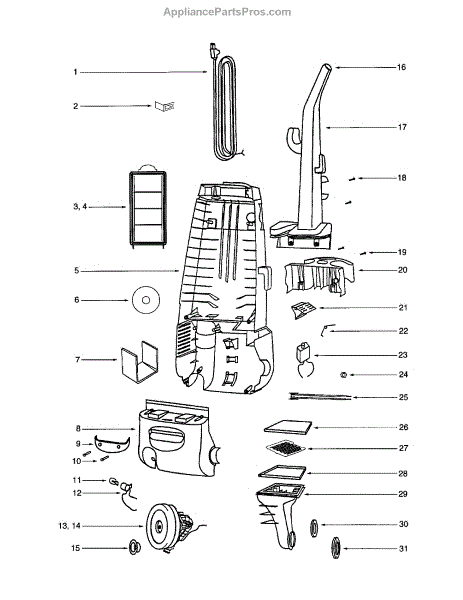 AppliancePartsPros.com

1
2
3, 4
5
6
7
8
9
10
11
12
13, 14
15
16
17
18
19
20
21
22
23
24
25
26
27
28
29
30
31