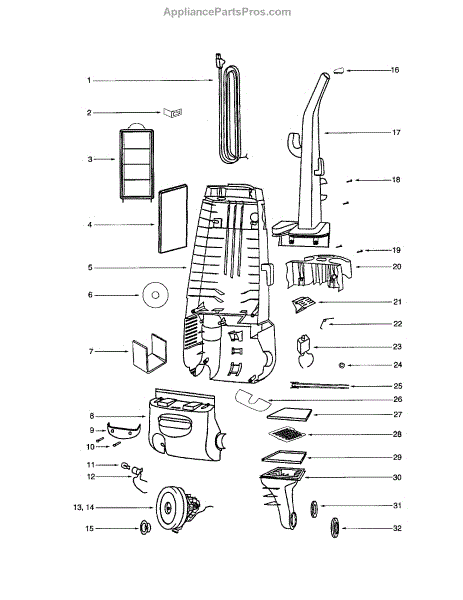 AppliancePartsPros.com

1
2
3
4
5
6
7
8
9
10
11
12
13, 14
15
16
17
18
19
20
21
22
23
24
25
26
27
28
29
30
31
32