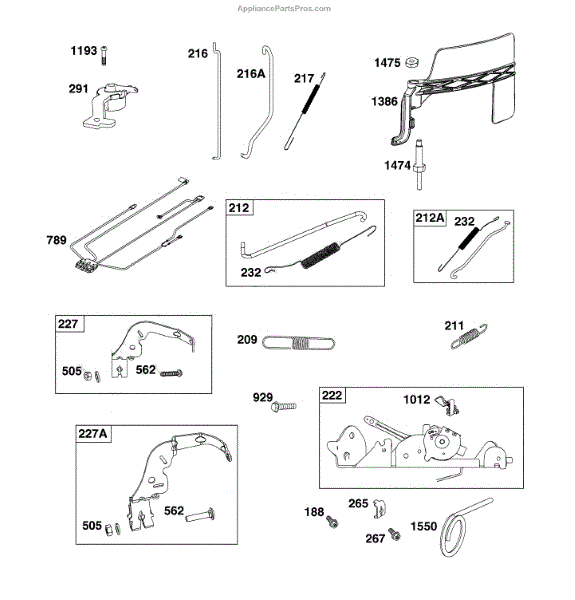 AppliancePartsPros.com

1193
291
216
216A
217
1475
1386
1474
789
212
232
212A
232
227
505
562
209
211
929
222
1012
227A
505
562
188
265
267
1550