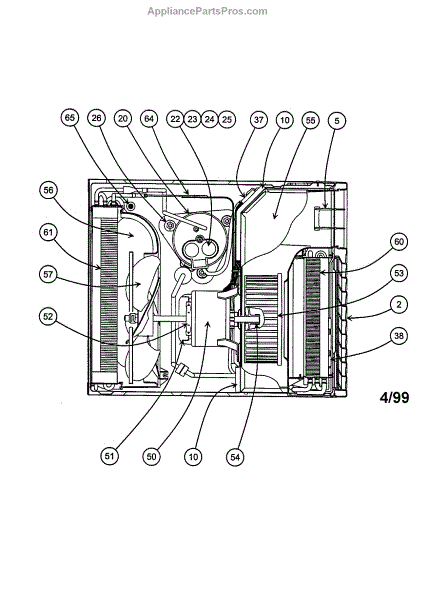 AppliancePartsPros.com

65 26 20 64 22 23 24 25 37 10 55 5

56

61

57

52

60

53

2

38

4/99

51 50 10 54