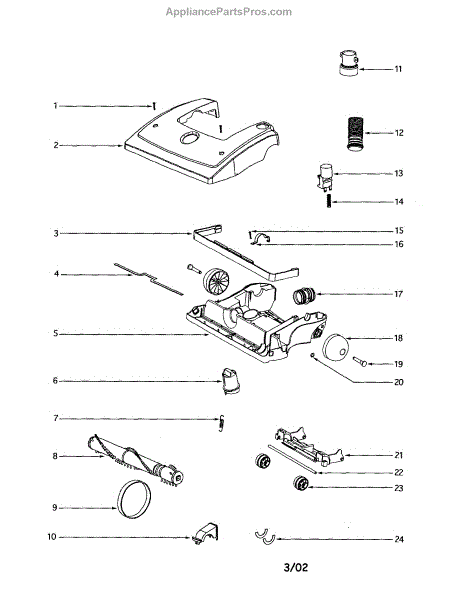 AppliancePartsPros.com

1
2
3
4
5
6
7
8
9
10
11
12
13
14
15
16
17
18
19
20
21
22
23
24

3/02