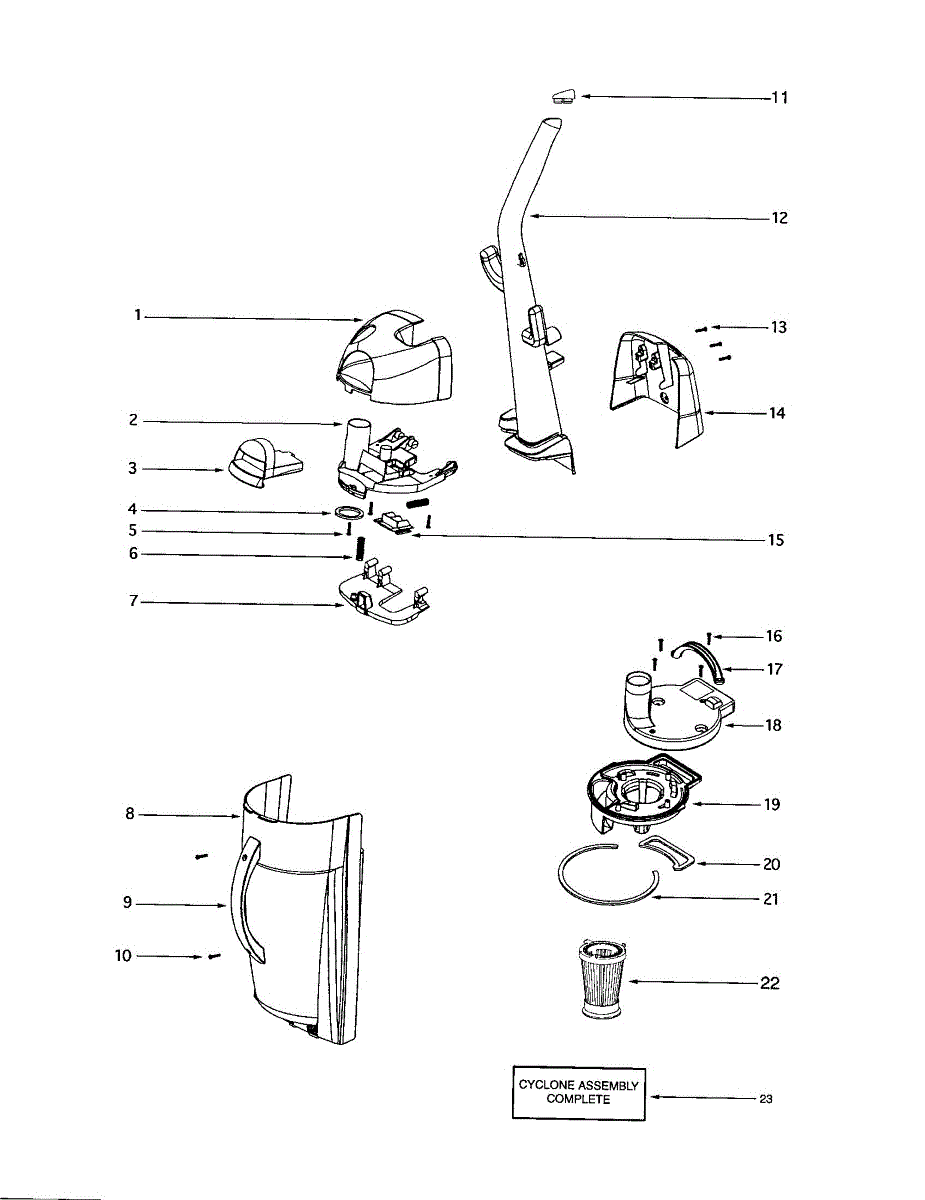 11
12
1
13
14
2
3
4
5
15
6
7
16
17
18
8
19
20
9
21
10
22
CYCLONE ASSEMBLY COMPLETE
23