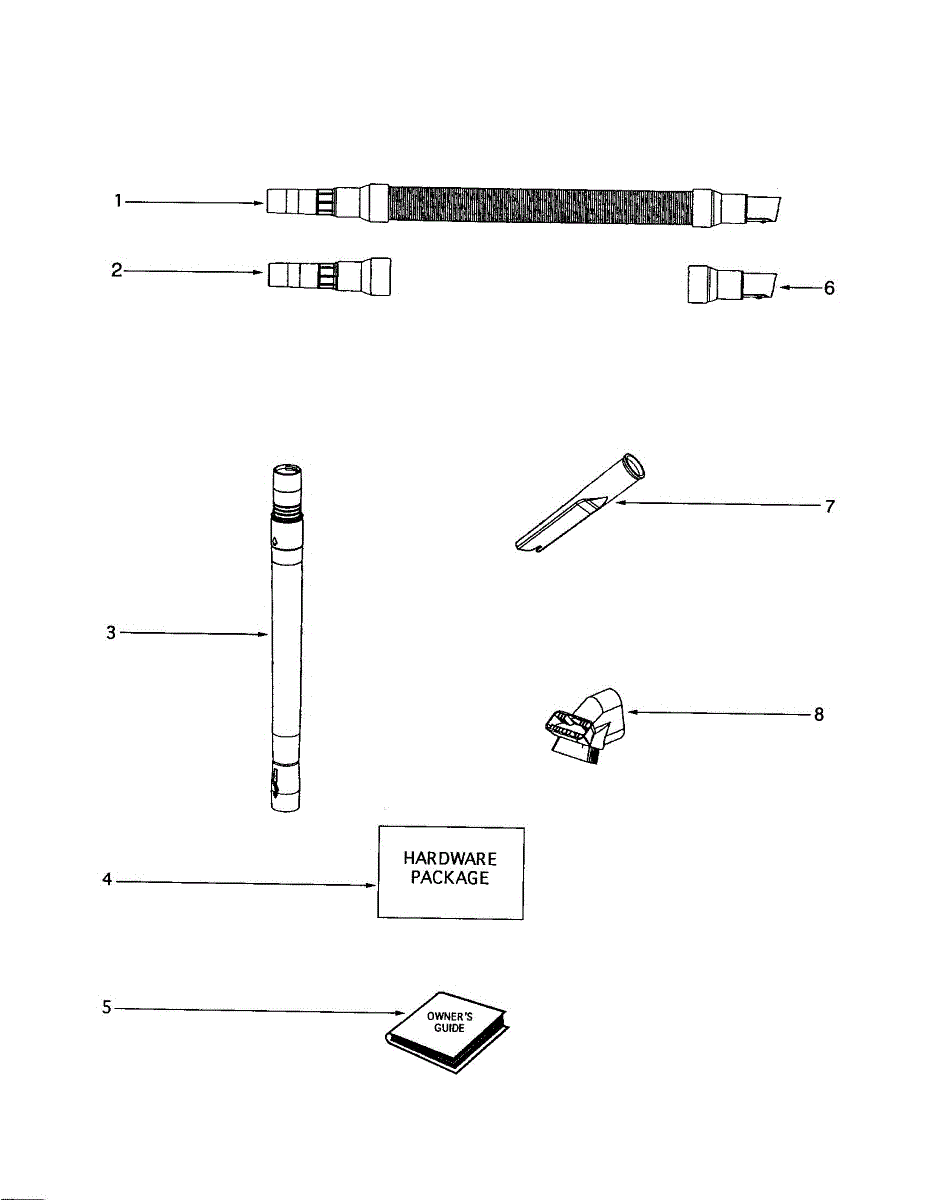 1
2
6
3
7
8
4
HARDWARE PACKAGE
5
OWNER'S GUIDE