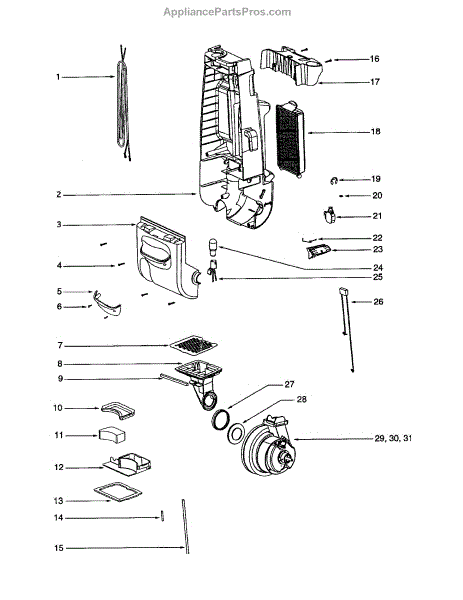 AppliancePartsPros.com

1
2
3
4
5
6
7
8
9
10
11
12
13
14
15
16
17
18
19
20
21
22
23
24
25
26
27
28
29, 30, 31