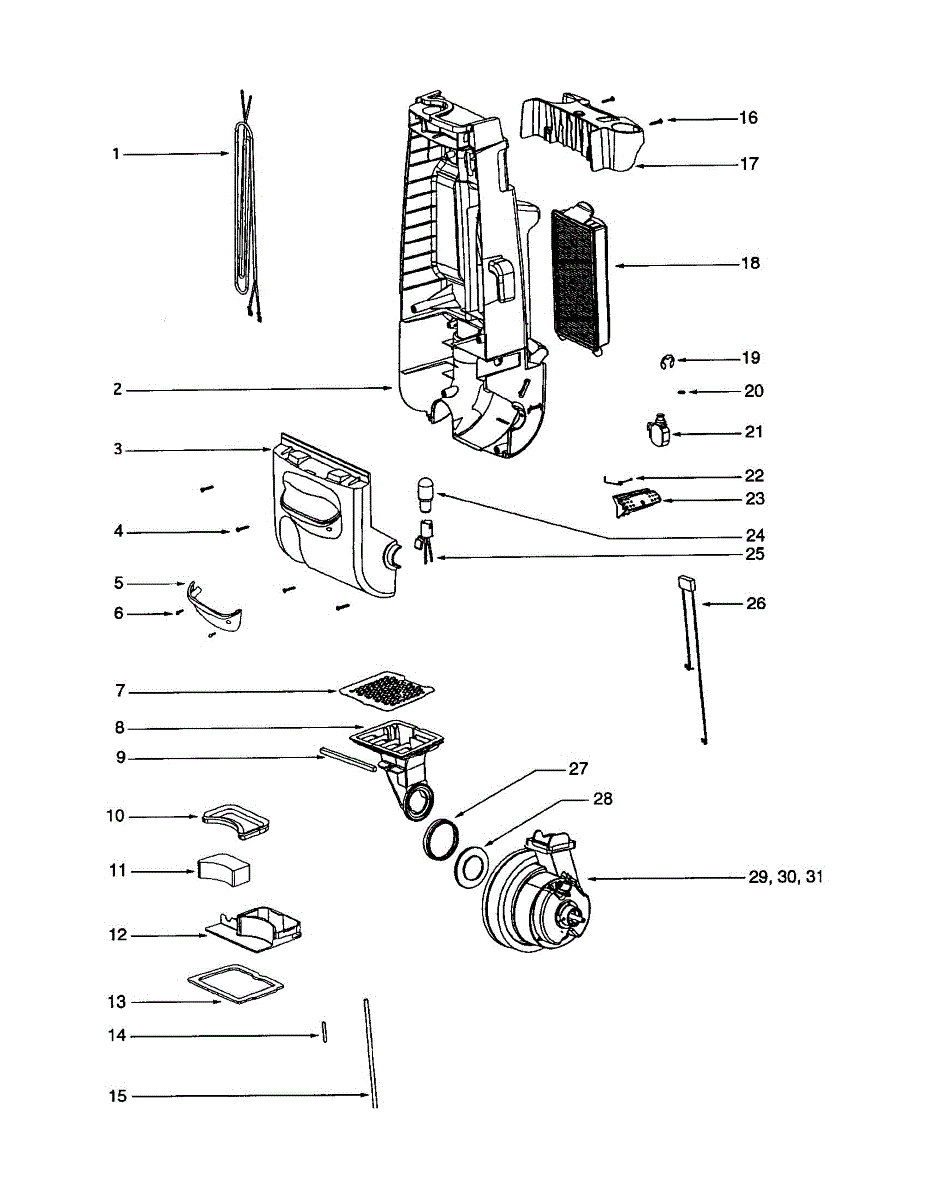 1
2
3
4
5
6
7
8
9
10
11
12
13
14
15
16
17
18
19
20
21
22
23
24
25
26
27
28
29, 30, 31