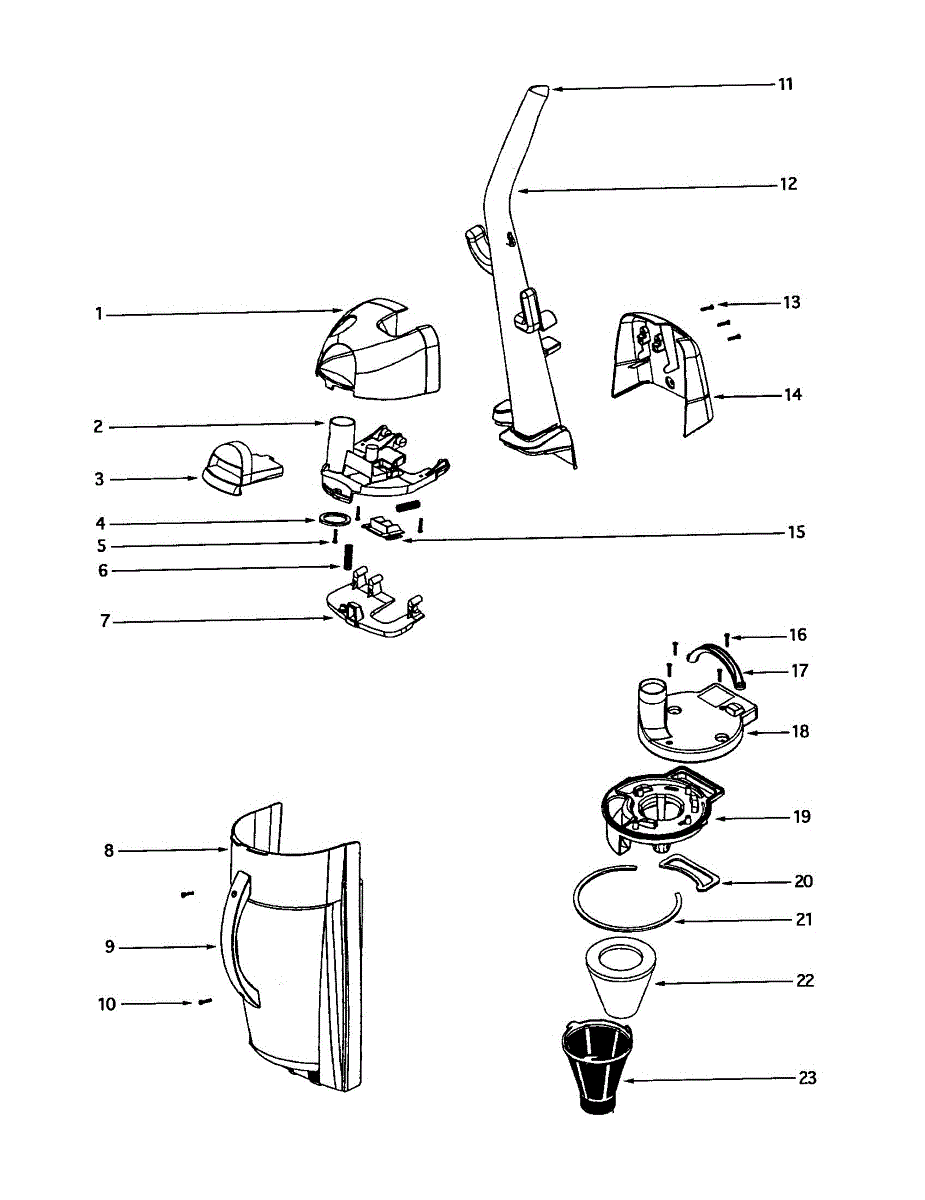 11
12
1
13
14
2
3
4
15
5
6
7
16
17
18
19
8
20
21
9
22
10
23