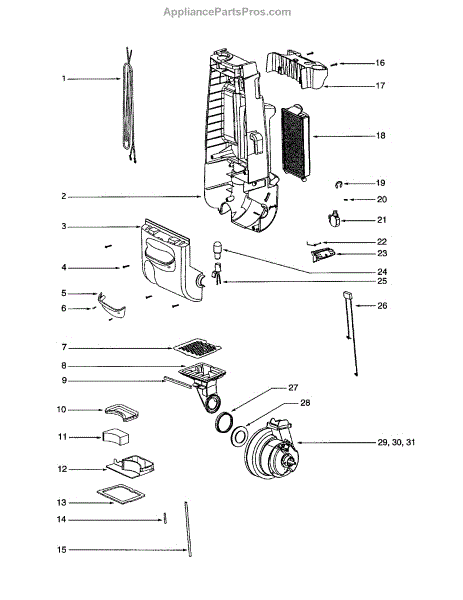 AppliancePartsPros.com

1
2
3
4
5
6
7
8
9
10
11
12
13
14
15
16
17
18
19
20
21
22
23
24
25
26
27
28
29, 30, 31