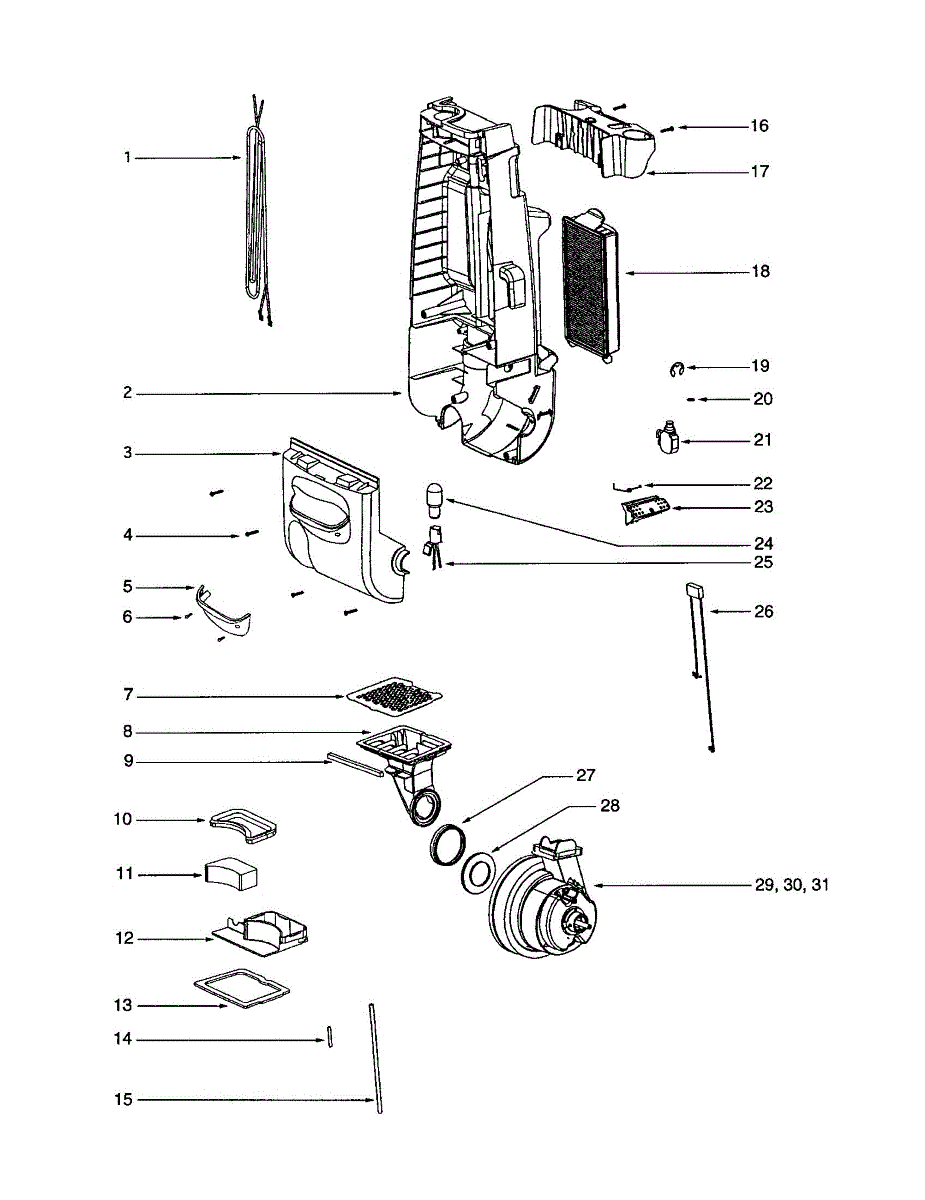 1
2
3
4
5
6
7
8
9
10
11
12
13
14
15
16
17
18
19
20
21
22
23
24
25
26
27
28
29, 30, 31