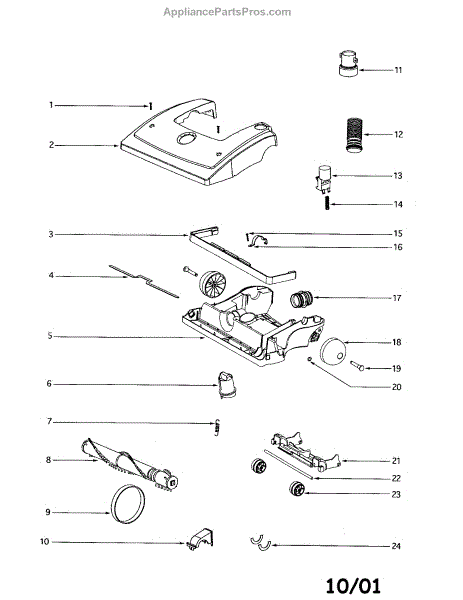 AppliancePartsPros.com

1
2
3
4
5
6
7
8
9
10
11
12
13
14
15
16
17
18
19
20
21
22
23
24

10/01