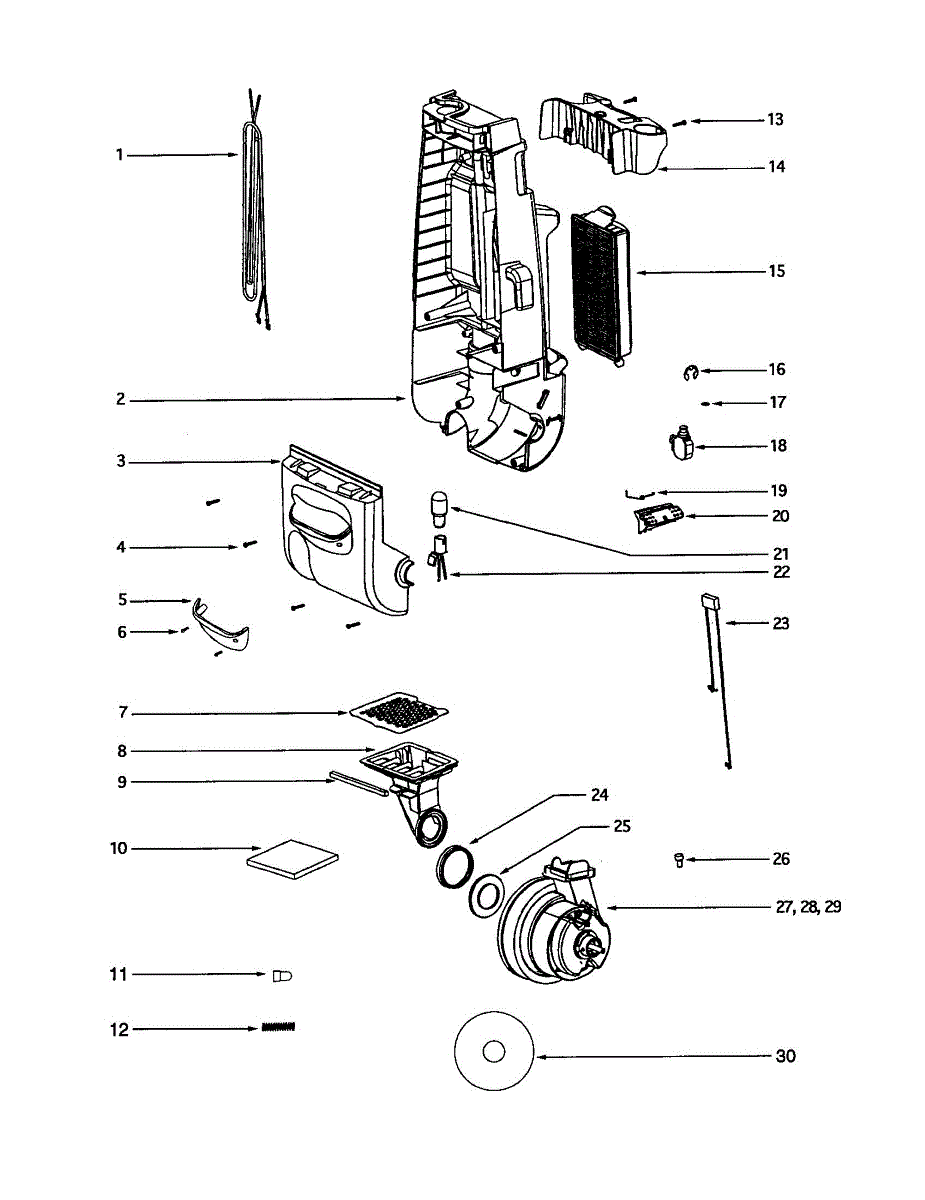 1
2
3
4
5
6
7
8
9
10
11
12
13
14
15
16
17
18
19
20
21
22
23
24
25
26
27, 28, 29
30