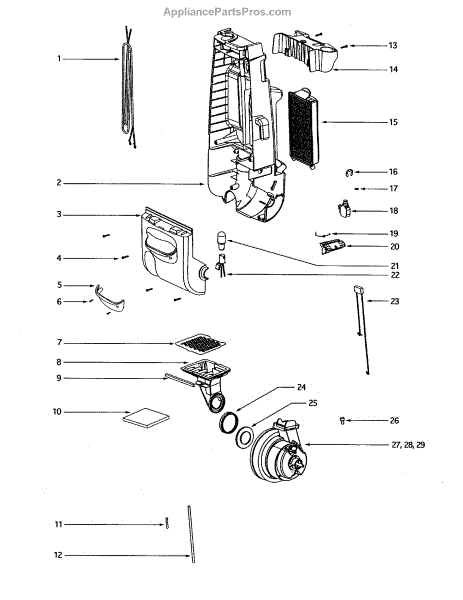 AppliancePartsPros.com

1
2
3
4
5
6
7
8
9
10
11
12
13
14
15
16
17
18
19
20
21
22
23
24
25
26
27, 28, 29