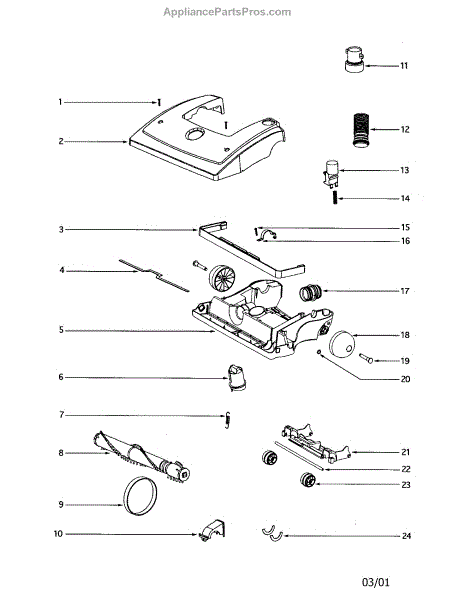 AppliancePartsPros.com

1
2
3
4
5
6
7
8
9
10

11
12
13
14
15
16
17
18
19
20
21
22
23
24

03/01