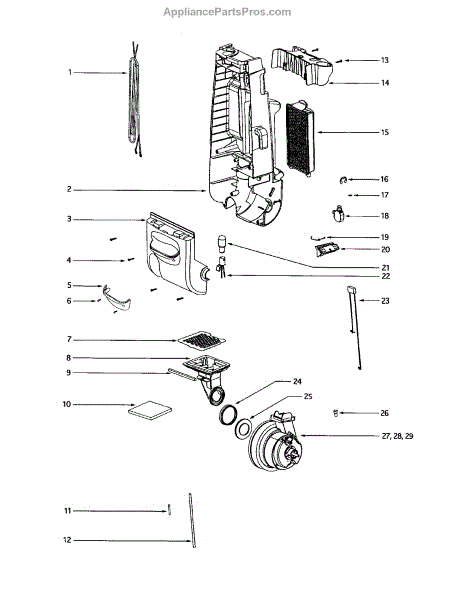 AppliancePartsPros.com

1
2
3
4
5
6
7
8
9
10
11
12
13
14
15
16
17
18
19
20
21
22
23
24
25
26
27, 28, 29