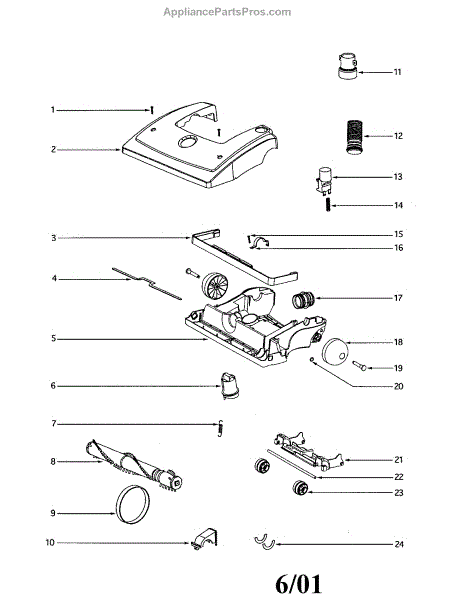 AppliancePartsPros.com

1
2
3
4
5
6
7
8
9
10
11
12
13
14
15
16
17
18
19
20
21
22
23
24

6/01