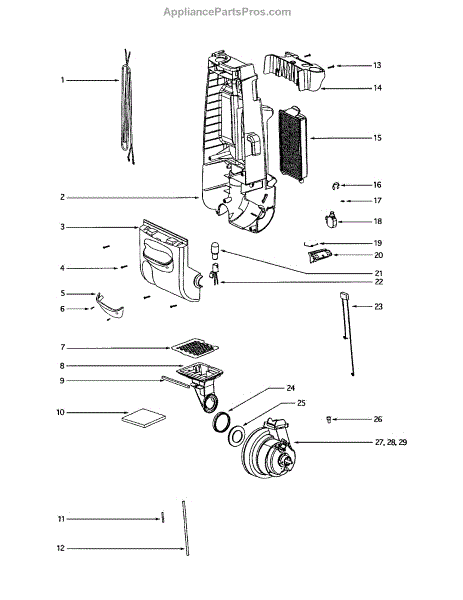 AppliancePartsPros.com

1
2
3
4
5
6
7
8
9
10
11
12
13
14
15
16
17
18
19
20
21
22
23
24
25
26
27, 28, 29