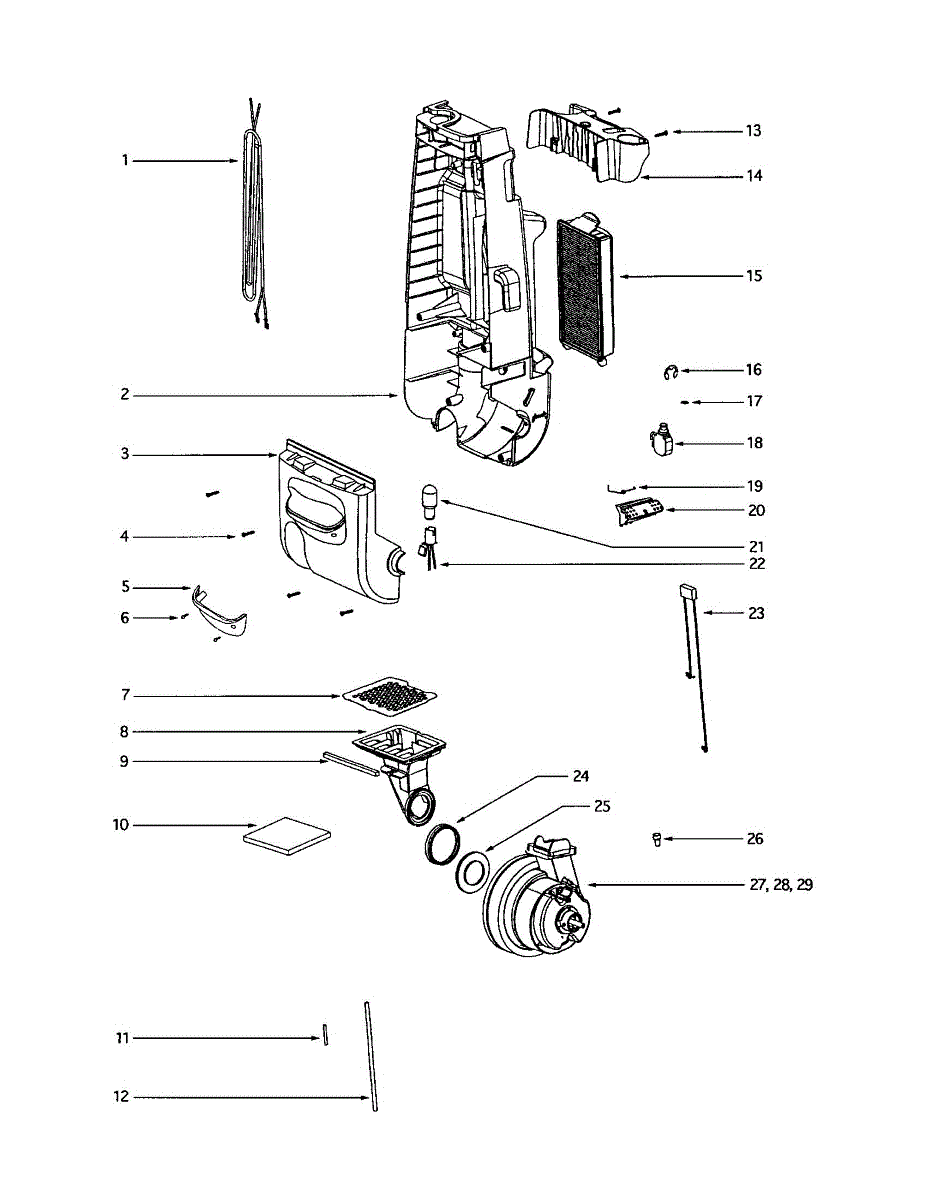 1
2
3
4
5
6
7
8
9
10
11
12
13
14
15
16
17
18
19
20
21
22
23
24
25
26
27, 28, 29