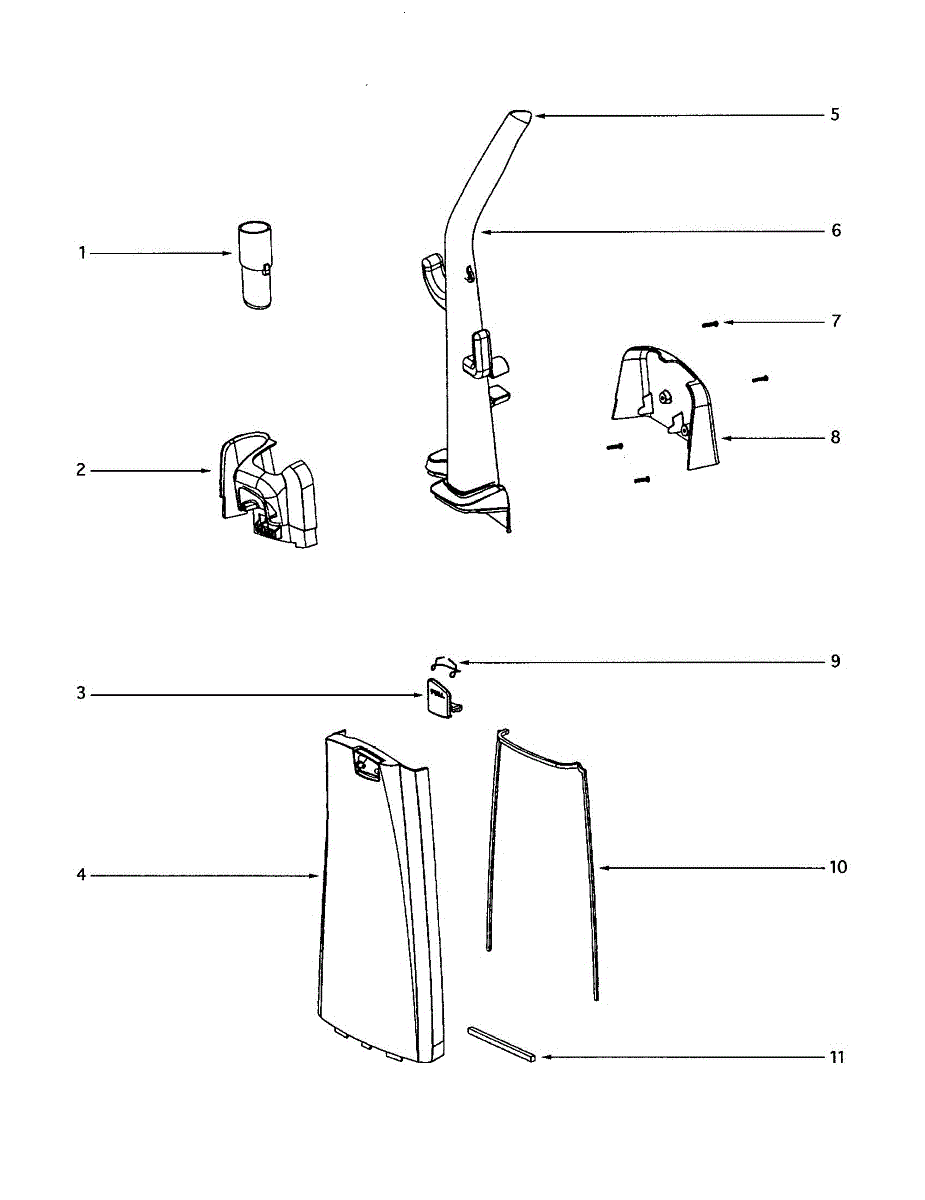 1
2
3
4
5
6
7
8
9
10
11