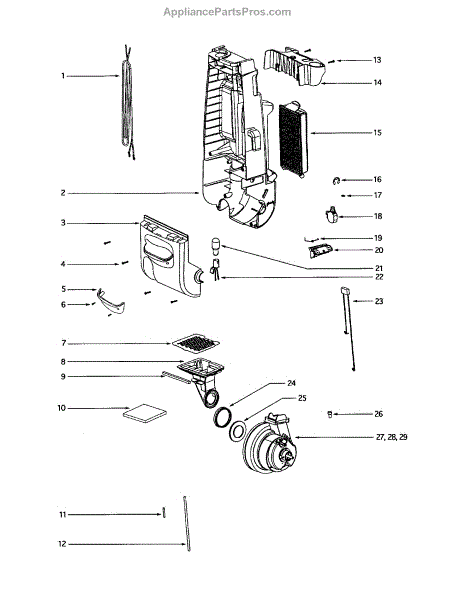 AppliancePartsPros.com

1
2
3
4
5
6
7
8
9
10
11
12
13
14
15
16
17
18
19
20
21
22
23
24
25
26
27, 28, 29