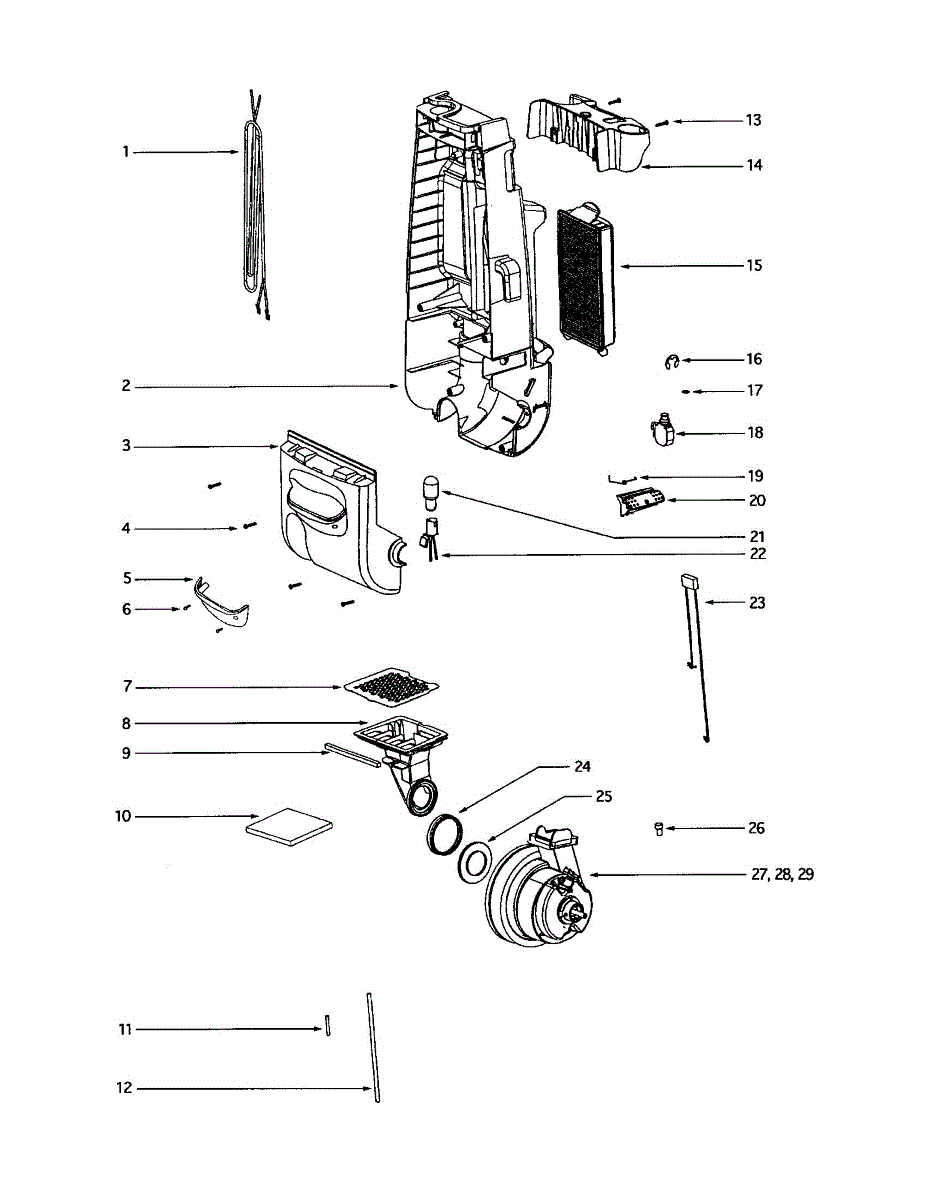 1
2
3
4
5
6
7
8
9
10
11
12
13
14
15
16
17
18
19
20
21
22
23
24
25
26
27, 28, 29