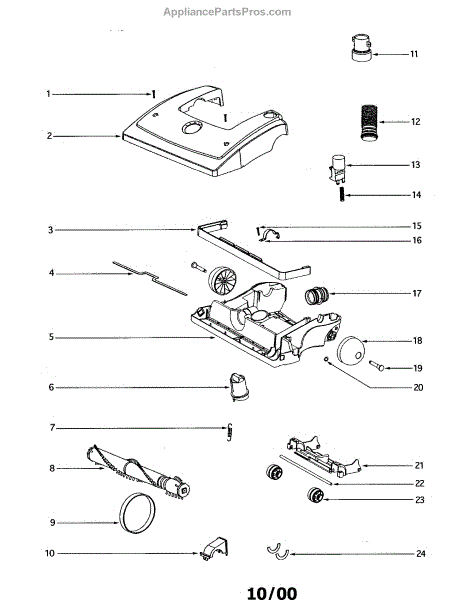 AppliancePartsPros.com

1
2
3
4
5
6
7
8
9
10
11
12
13
14
15
16
17
18
19
20
21
22
23
24

10/00