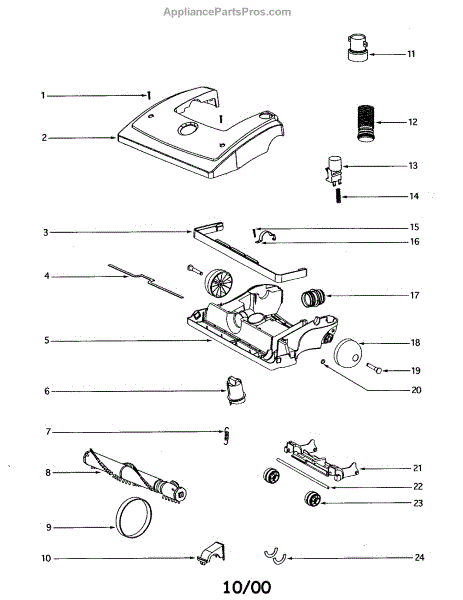 AppliancePartsPros.com

1
2
3
4
5
6
7
8
9
10

11
12
13
14
15
16
17
18
19
20
21
22
23
24

10/00