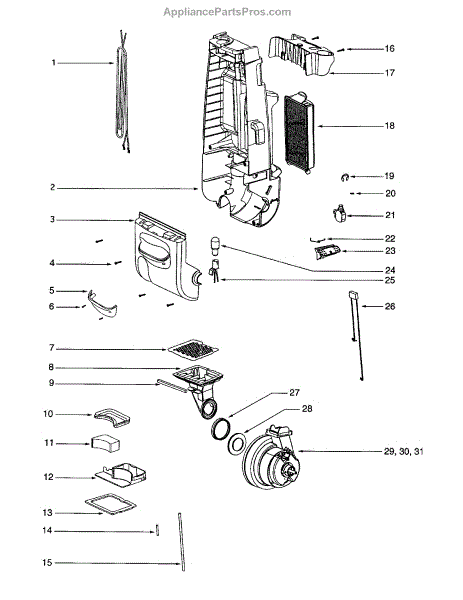 AppliancePartsPros.com

1
2
3
4
5
6
7
8
9
10
11
12
13
14
15
16
17
18
19
20
21
22
23
24
25
26
27
28
29, 30, 31