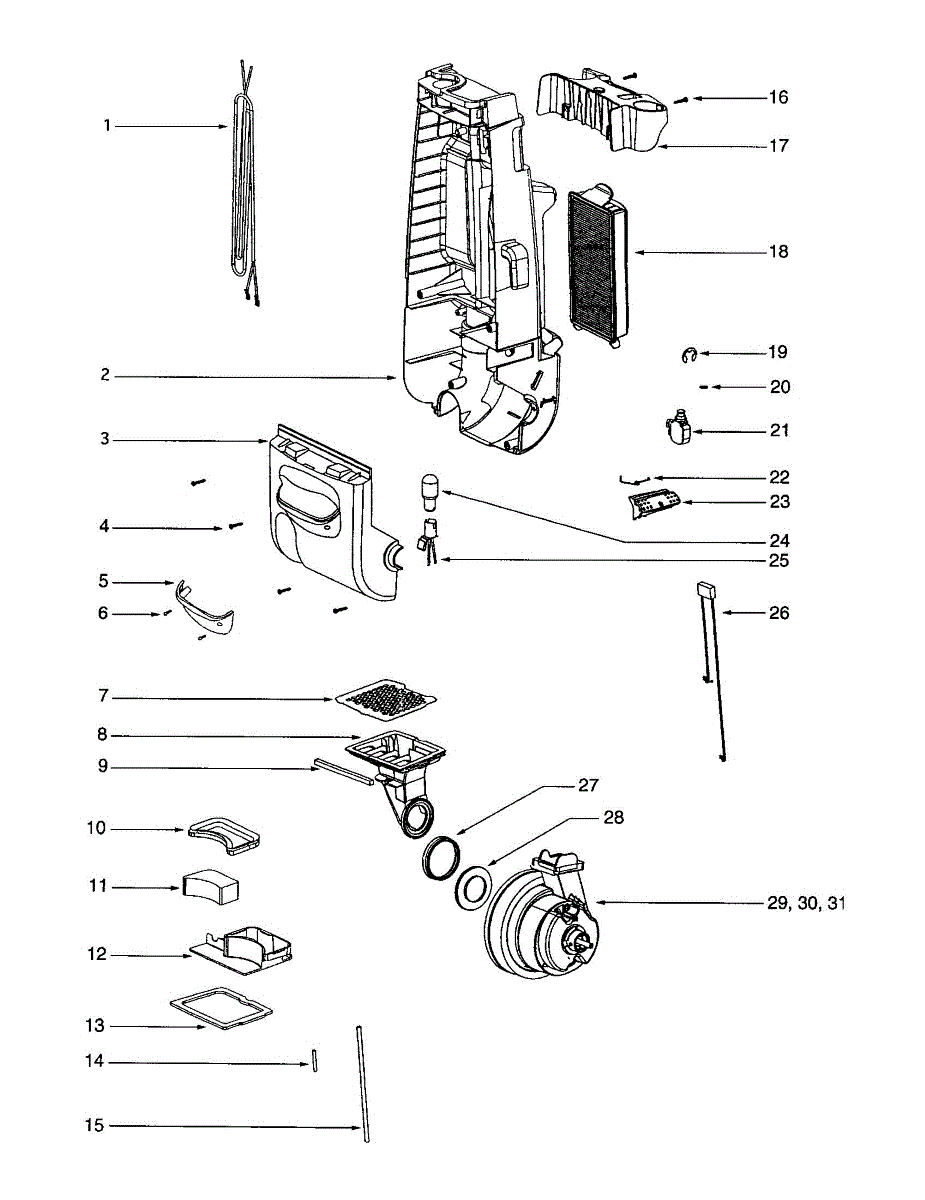 1
2
3
4
5
6
7
8
9
10
11
12
13
14
15
16
17
18
19
20
21
22
23
24
25
26
27
28
29, 30, 31