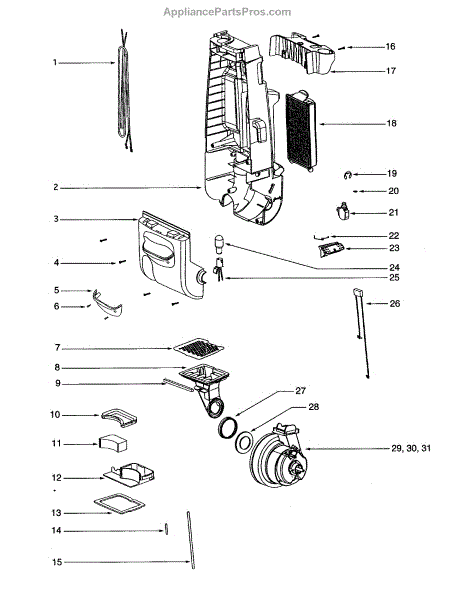 AppliancePartsPros.com

1
2
3
4
5
6
7
8
9
10
11
12
13
14
15
16
17
18
19
20
21
22
23
24
25
26
27
28
29, 30, 31