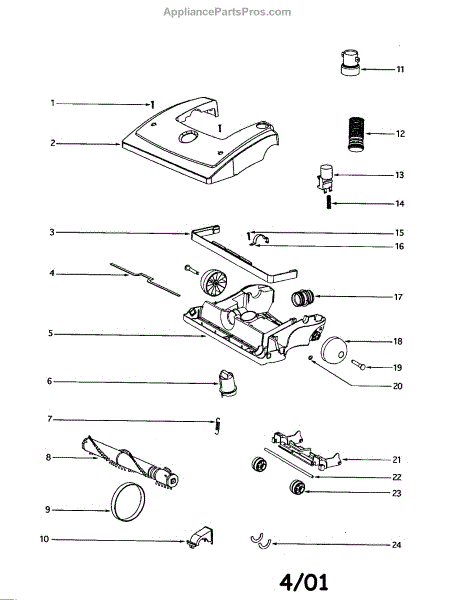 AppliancePartsPros.com

1
2
3
4
5
6
7
8
9
10
11
12
13
14
15
16
17
18
19
20
21
22
23
24

4/01