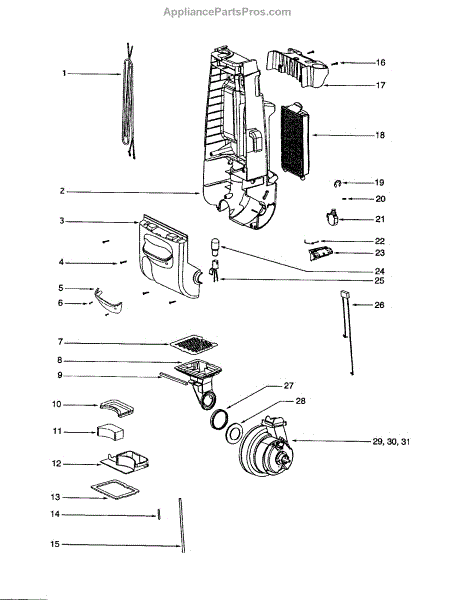 AppliancePartsPros.com

1
2
3
4
5
6
7
8
9
10
11
12
13
14
15
16
17
18
19
20
21
22
23
24
25
26
27
28
29, 30, 31