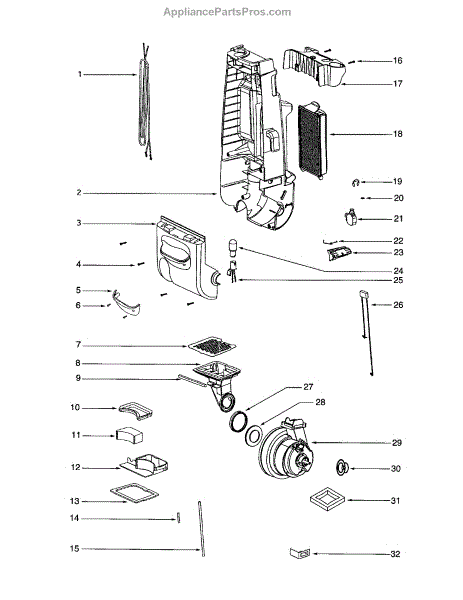 AppliancePartsPros.com

1
2
3
4
5
6
7
8
9
10
11
12
13
14
15
16
17
18
19
20
21
22
23
24
25
26
27
28
29
30
31
32