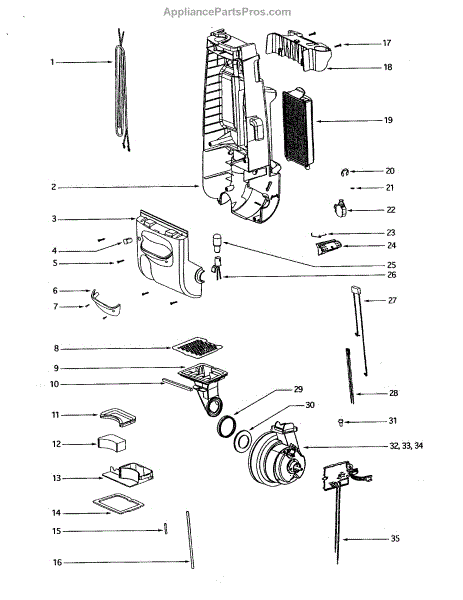 AppliancePartsPros.com

1
2
3
4
5
6
7
8
9
10
11
12
13
14
15
16
17
18
19
20
21
22
23
24
25
26
27
28
29
30
31
32, 33, 34
35