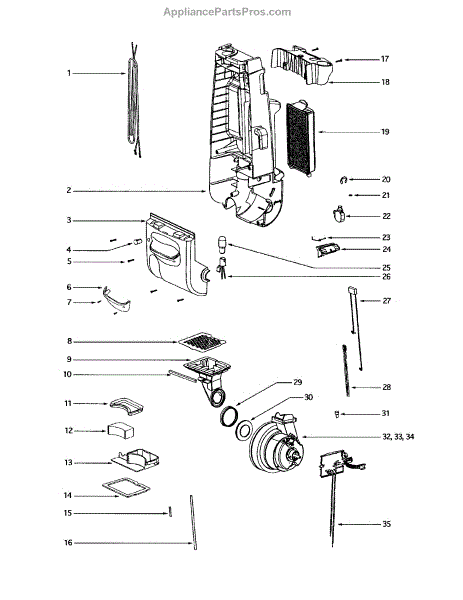 AppliancePartsPros.com

1
2
3
4
5
6
7
8
9
10
11
12
13
14
15
16
17
18
19
20
21
22
23
24
25
26
27
28
29
30
31
32, 33, 34
35